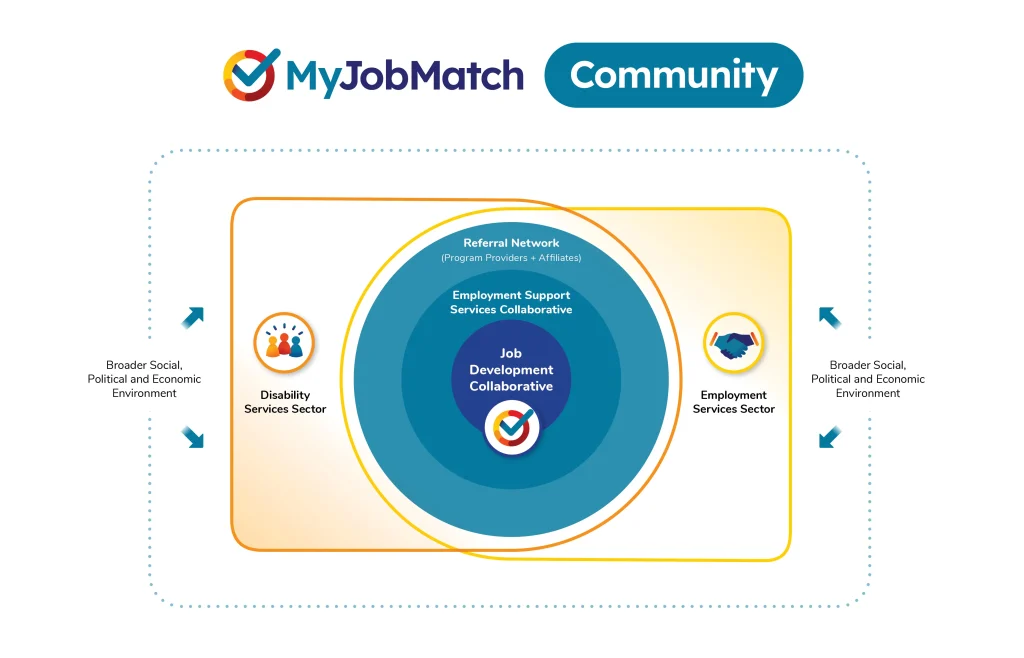 MyJobMatch Community

Broader Social, Political and Economic Environment

Disability Services Sector

Referral Network
(Program Providers + Affiliates)

Employment Support Services Collaborative

Job Development Collaborative

Employment Services Sector

Broader Social, Political and Economic Environment